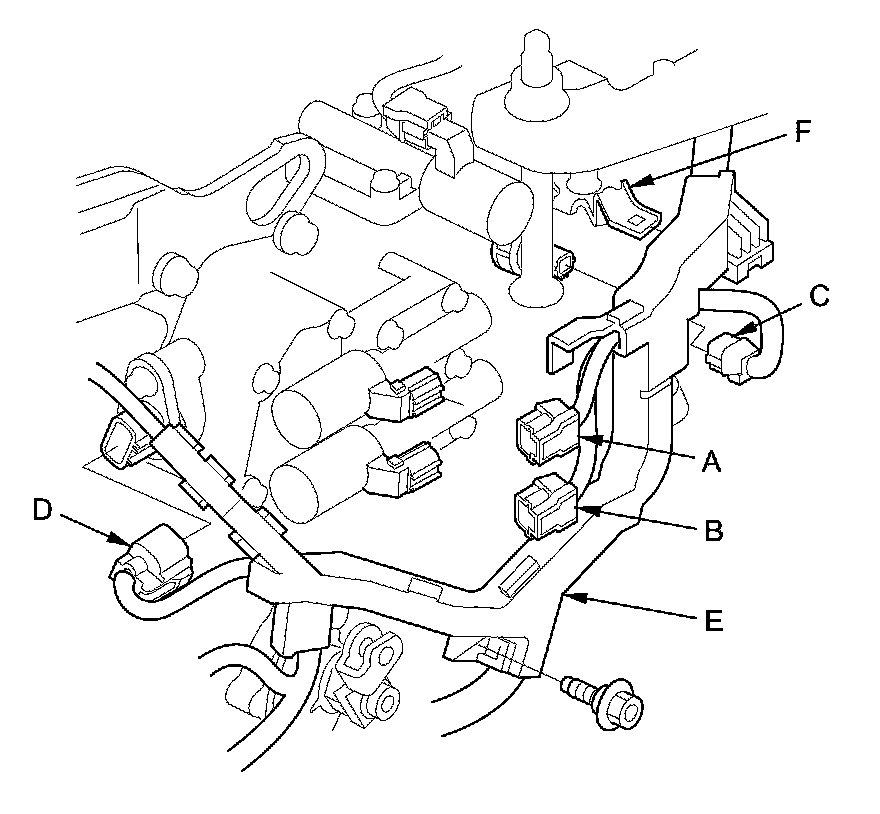 F
C
A
B
D
E