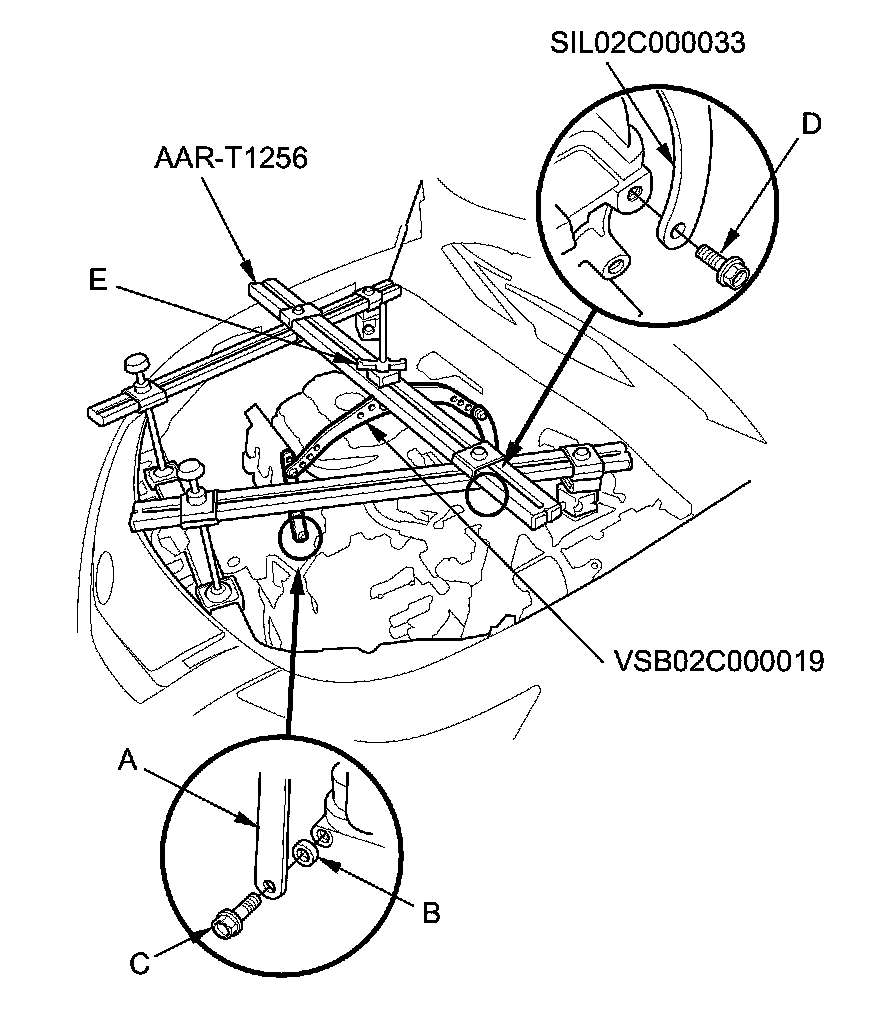 SIL02C000033
D
AAR-T1256
E
VSB02C000019
A
B
C