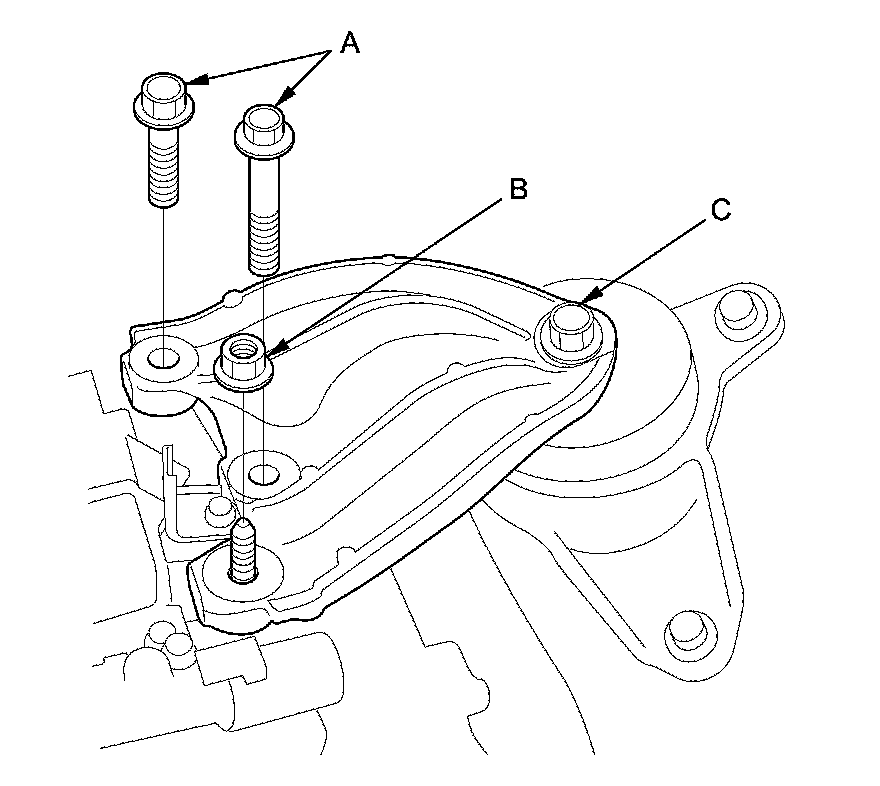 A
B
C