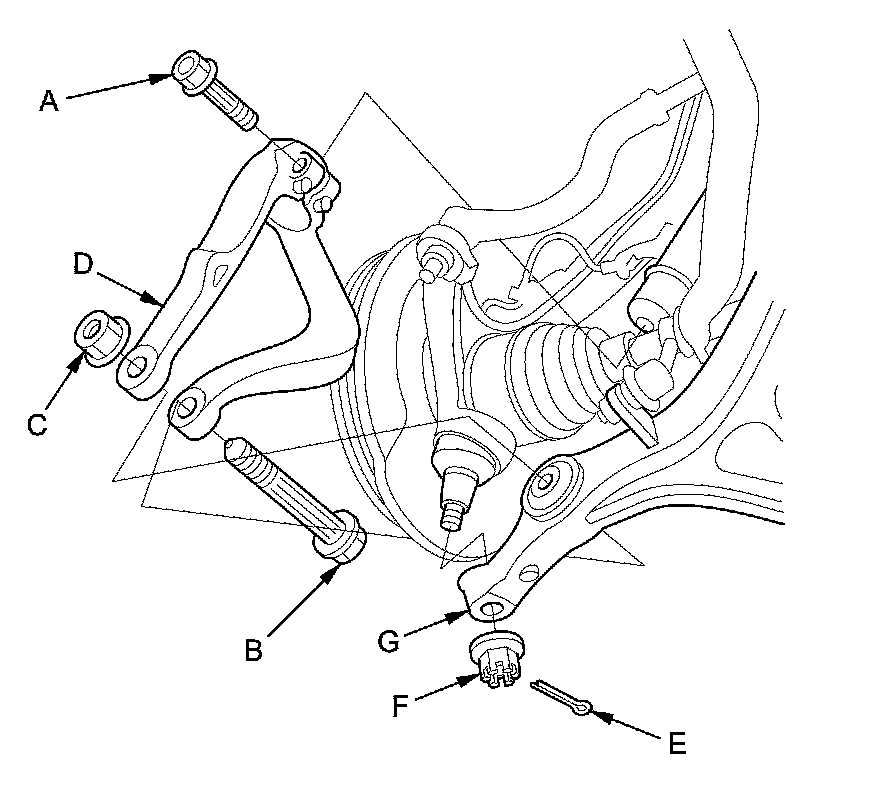 A
D
C
B
G
F
E