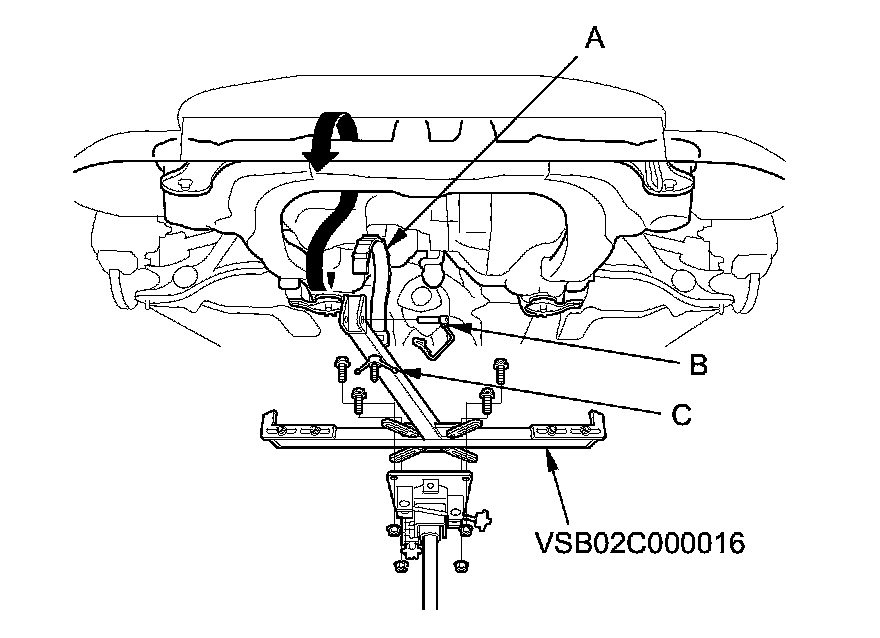 A
B
C
VSB02C000016