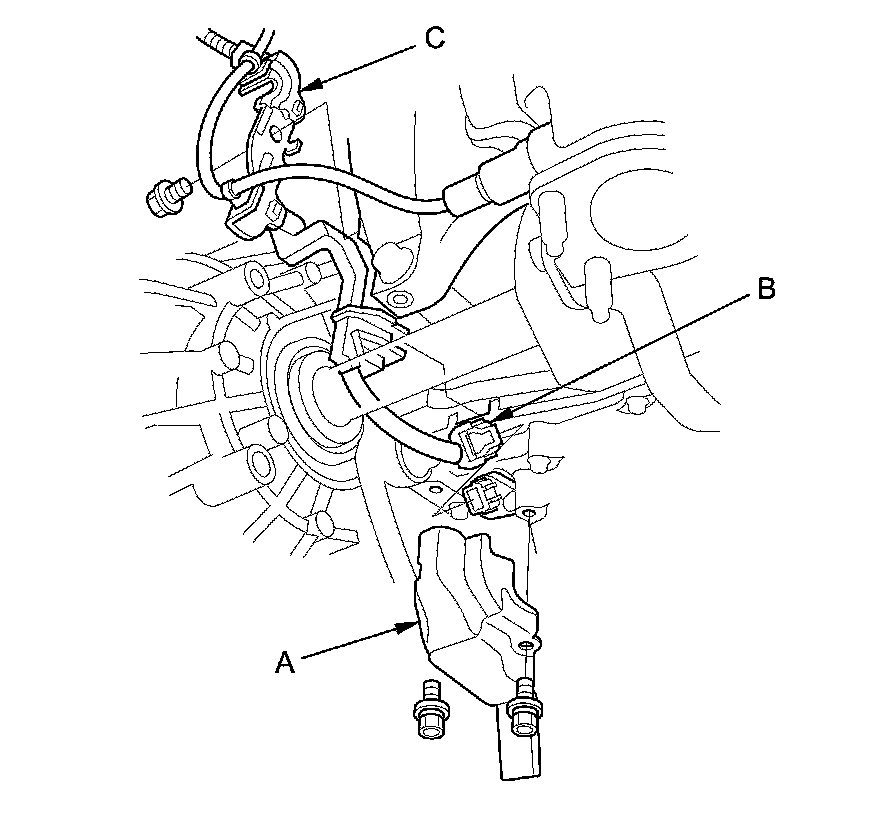 C
B
A