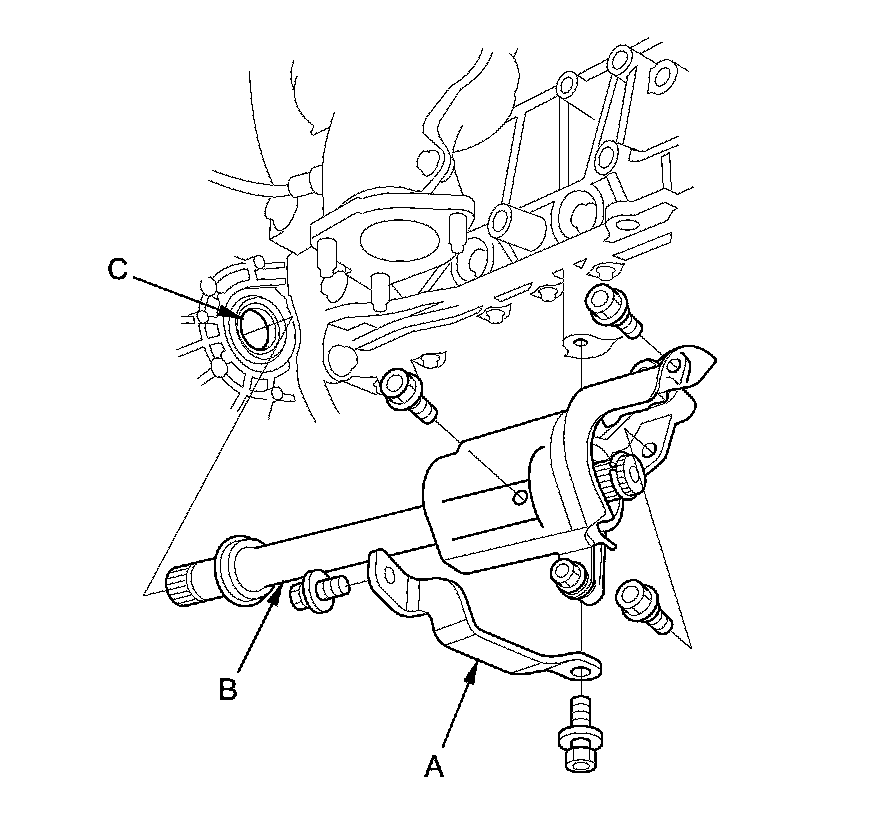 C

B

A