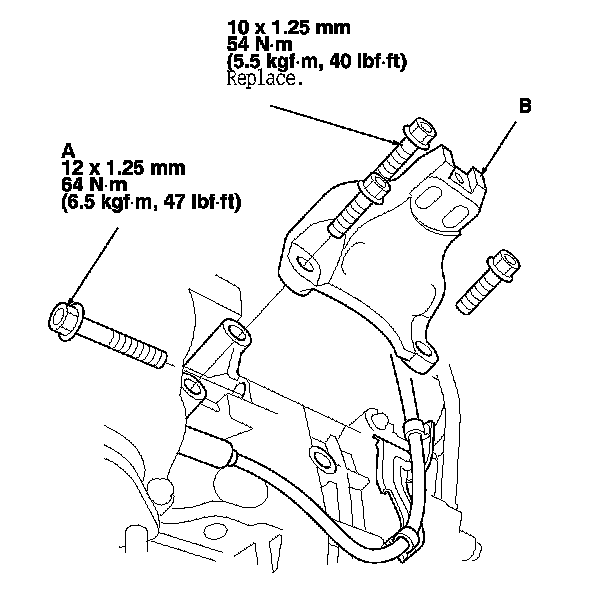 10 x 1.25 mm
54 N·m
(5.5 kgf·m, 40 lbf·ft)
Replace.

B

A
12 x 1.25 mm
64 N·m
(6.5 kgf·m, 47 lbf·ft)