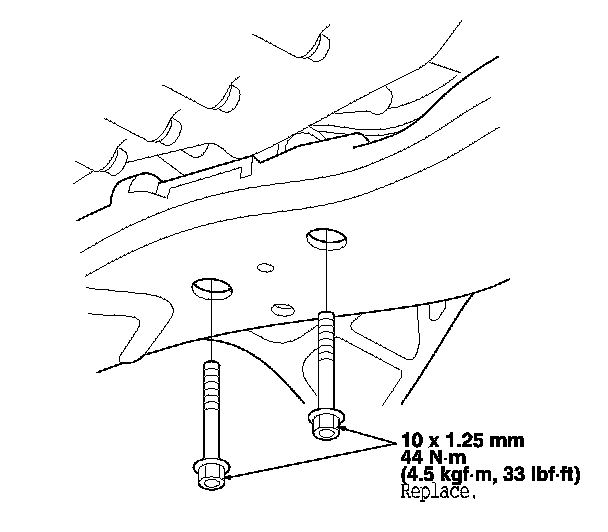 10 x 1.25 mm
44 N·m
(4.5 kgf·m, 33 lbf·ft)
Replace.