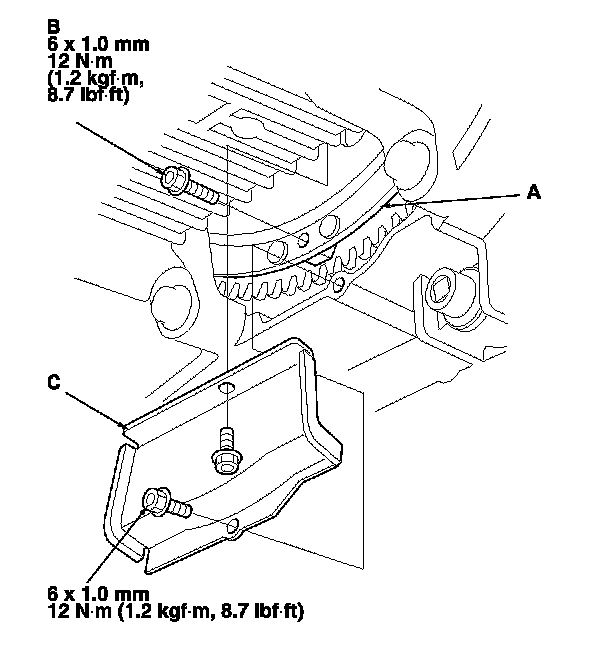 B
6 x 1.0 mm
12 N·m
(1.2 kgf·m,
8.7 lbf·ft)

A

C

6 x 1.0 mm
12 N·m (1.2 kgf·m, 8.7 lbf·ft)