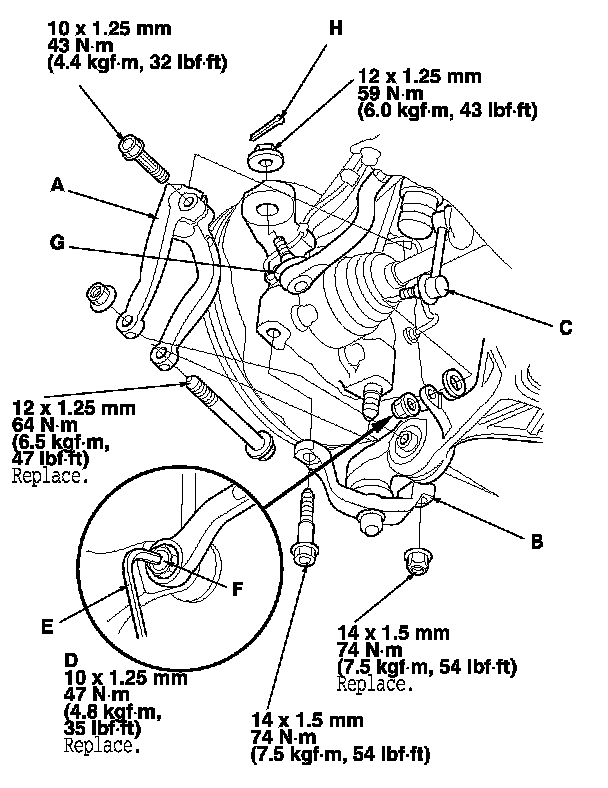 10 x 1.25 mm
43 N·m
(4.4 kgf·m, 32 lbf·ft)

H

12 x 1.25 mm
59 N·m
(6.0 kgf·m, 43 lbf·ft)

A

G

C

12 x 1.25 mm
64 N·m
(6.5 kgf·m,
47 lbf·ft)
Replace.

B

F

E

D
10 x 1.25 mm
47 N·m
(4.8 kgf·m,
35 lbf·ft)
Replace.

14 x 1.5 mm
74 N·m
(7.5 kgf·m, 54 lbf·ft)
Replace.

14 x 1.5 mm
74 N·m
(7.5 kgf·m, 54 lbf·ft)