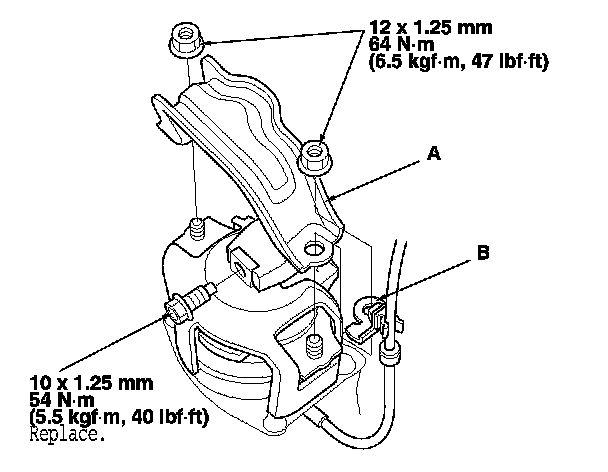 12 x 1.25 mm
64 N·m
(6.5 kgf·m, 47 lbf·ft)

A

B

10 x 1.25 mm
54 N·m
(5.5 kgf·m, 40 lbf·ft)
Replace.