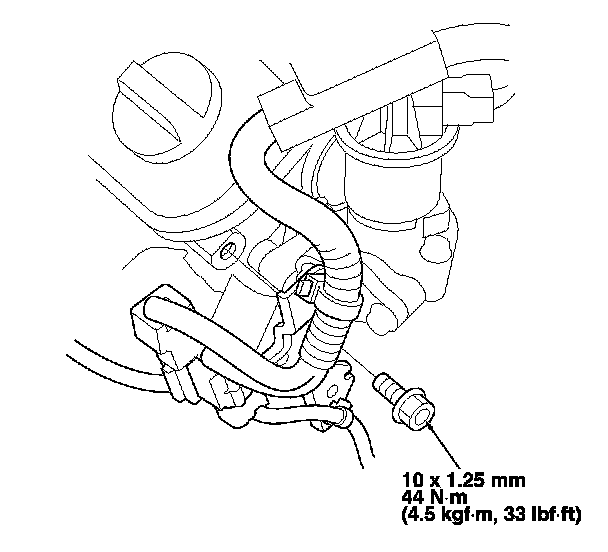 10 x 1.25 mm
44 N·m
(4.5 kgf·m, 33 lbf·ft)