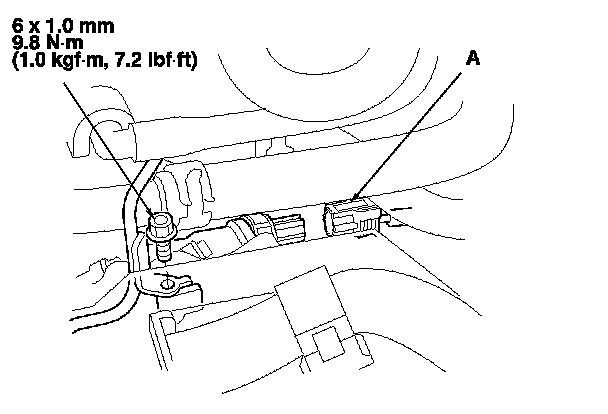 6 x 1.0 mm
9.8 N·m
(1.0 kgf·m, 7.2 lbf·ft)

A