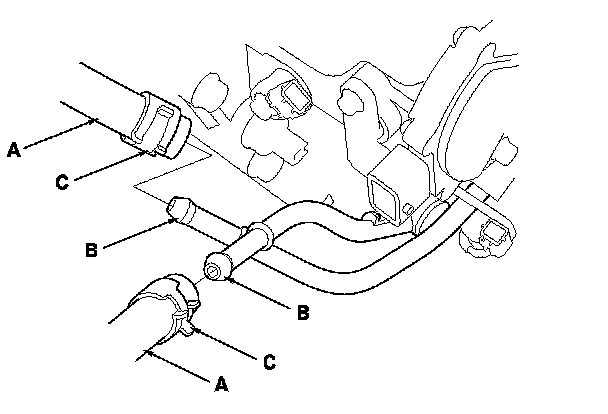 A
C
B
B
C
A