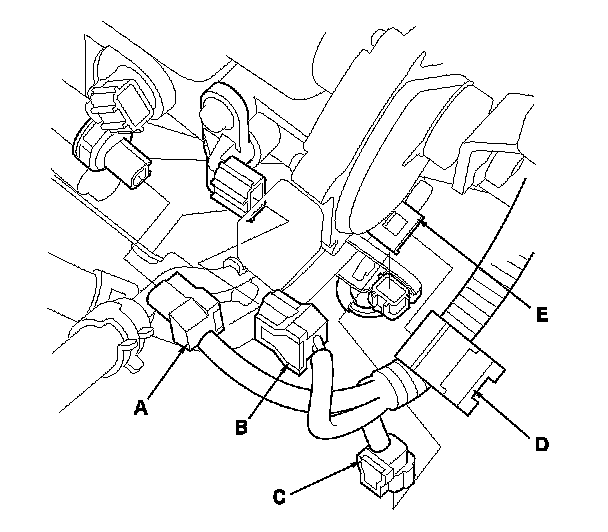 E
A
B
D
C