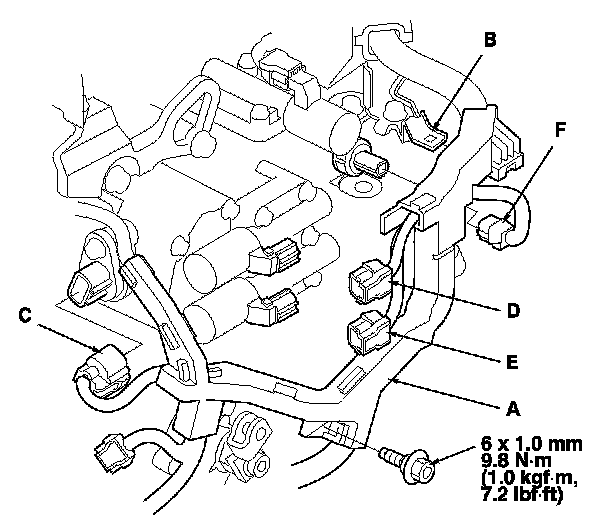 B

F

C

D

E

A

6 x 1.0 mm
9.8 N·m
(1.0 kgf·m,
7.2 lbf·ft)