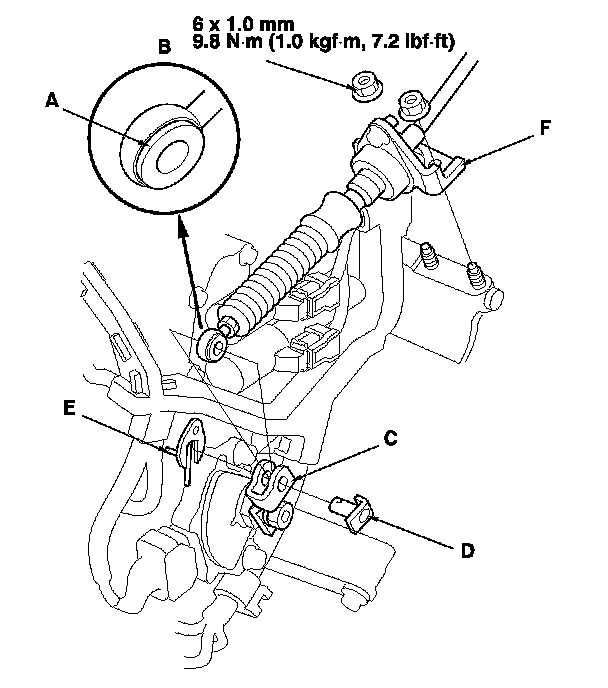 6 x 1.0 mm
9.8 N·m (1.0 kgf·m, 7.2 lbf·ft)

B

A

F

E

C

D