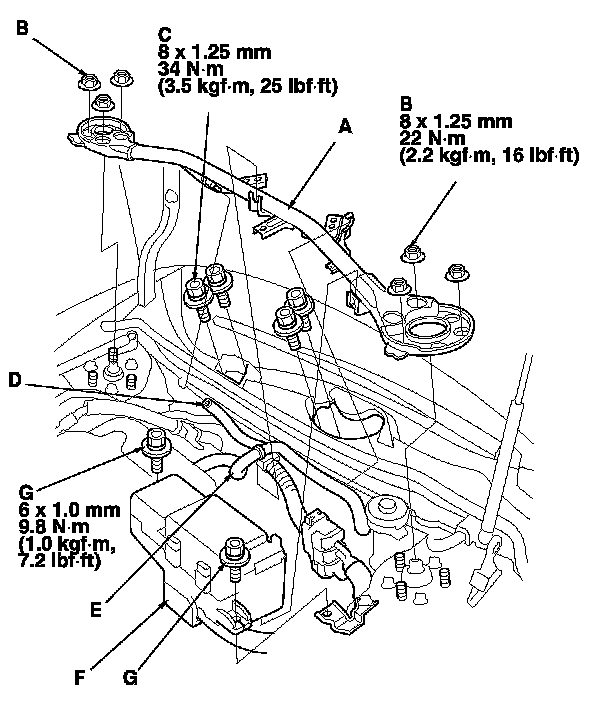 B

C
8 x 1.25 mm
34 N·m
(3.5 kgf·m, 25 lbf·ft)

A

B
8 x 1.25 mm
22 N·m
(2.2 kgf·m, 16 lbf·ft)

D

G
6 x 1.0 mm
9.8 N·m
(1.0 kgf·m,
7.2 lbf·ft)

E

F

G