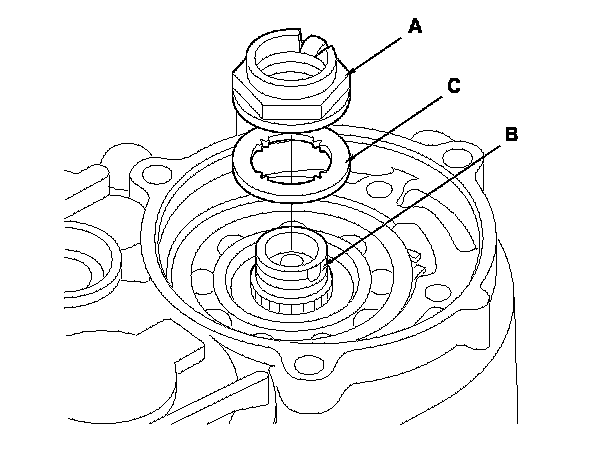 A
C
B