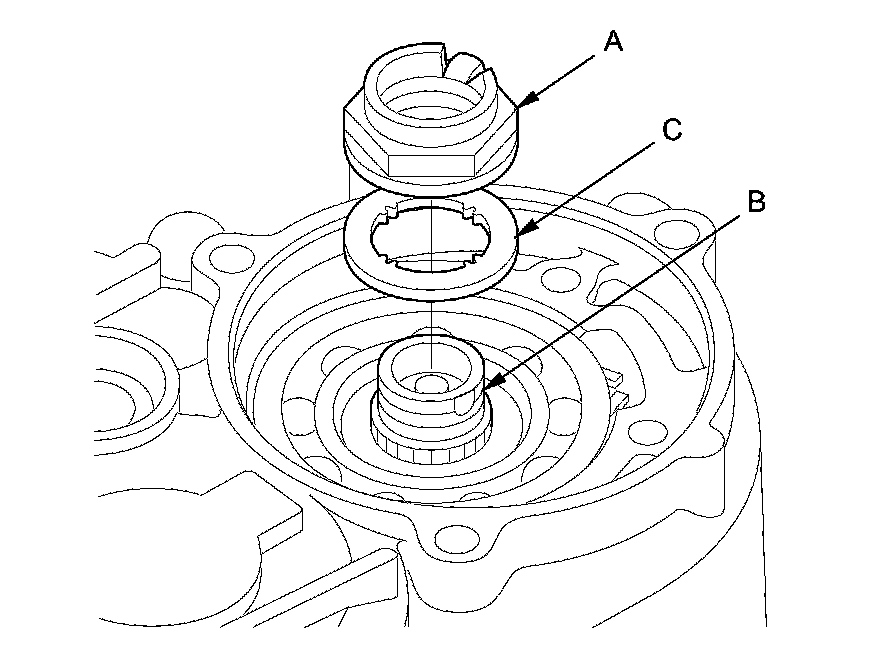 A
C
B