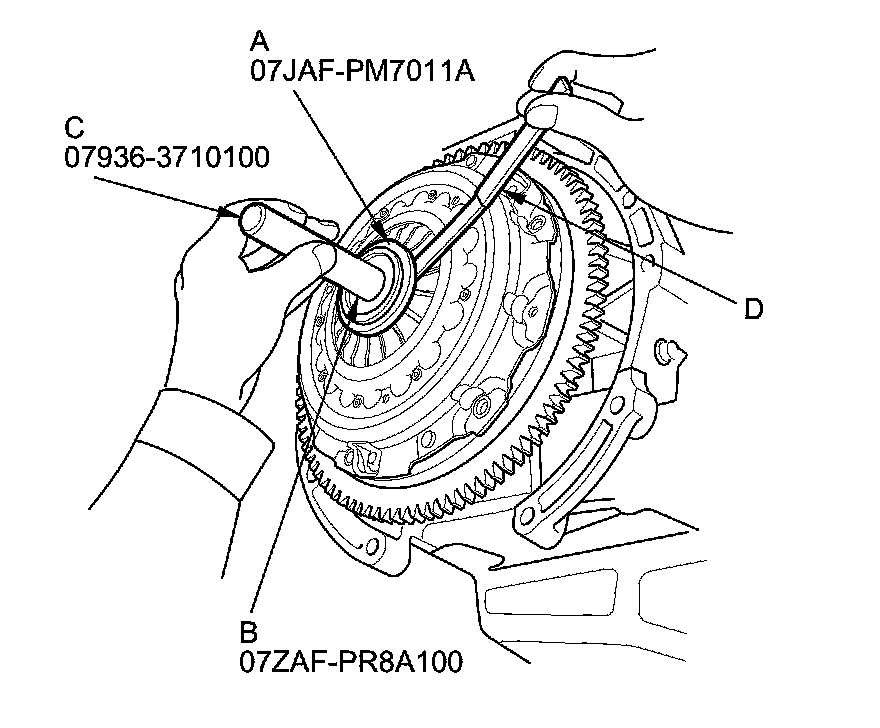 A
07JAF-PM7011A

C
07936-3710100

D

B
07ZAF-PR8A100