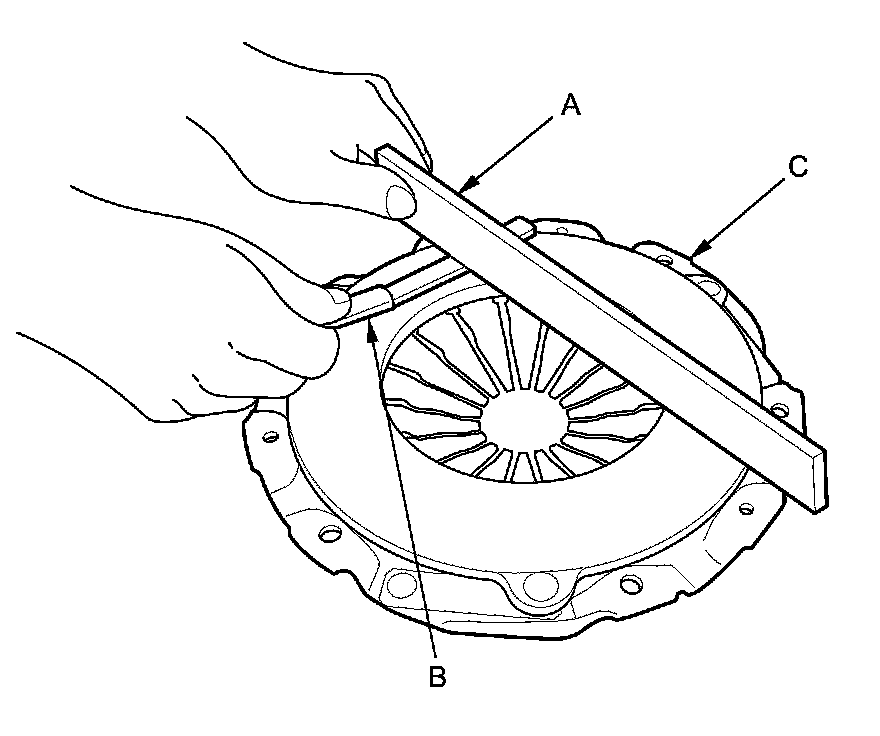 A
C
B