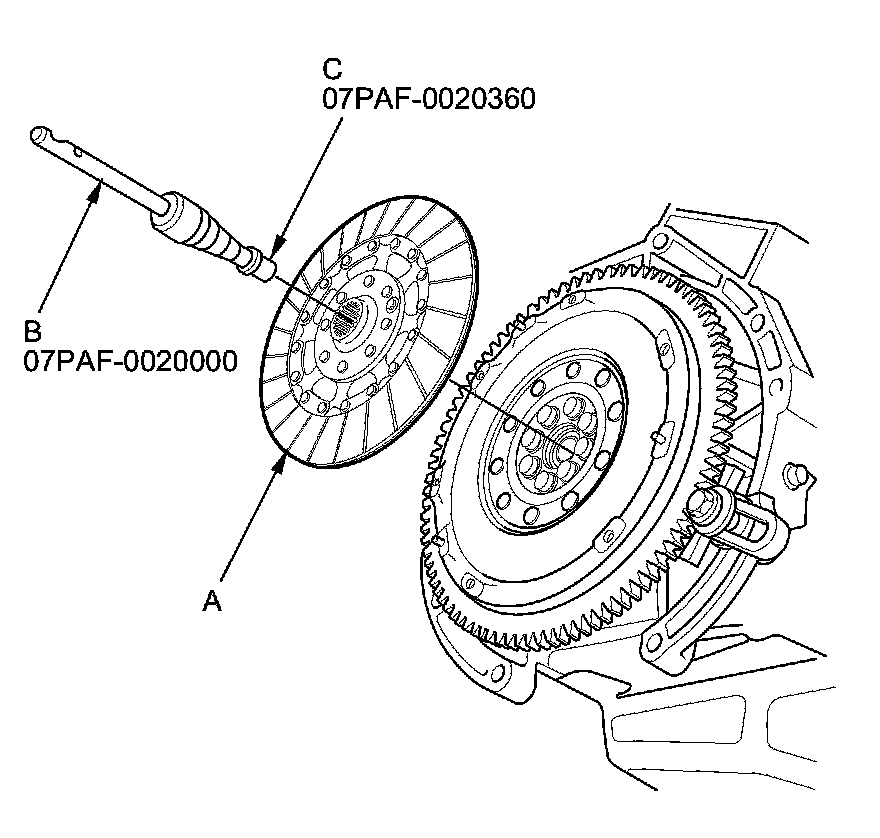 C
07PAF-0020360

B
07PAF-0020000

A