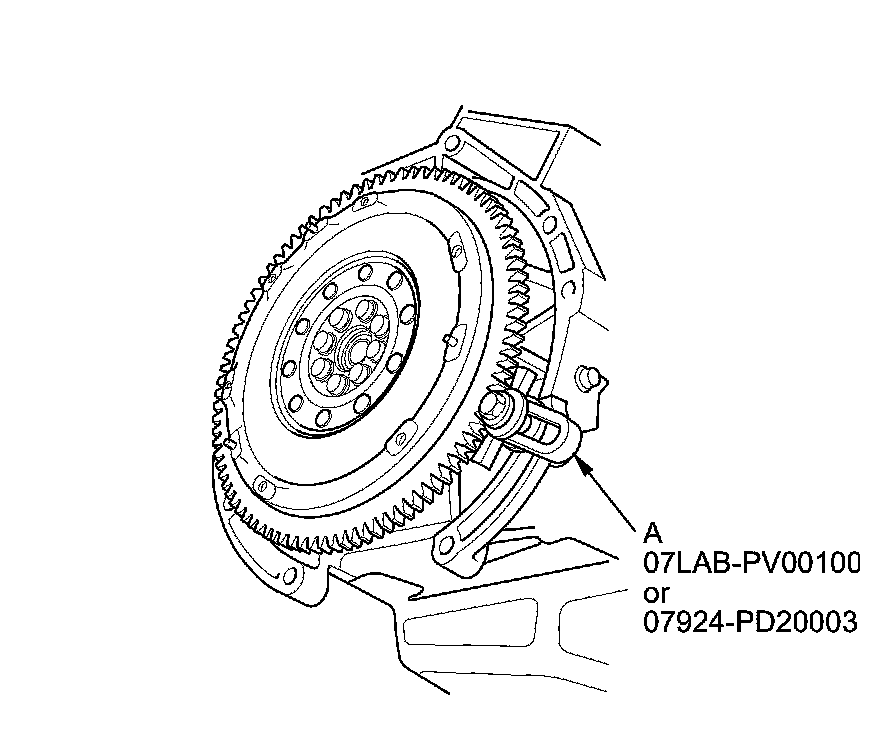 A
07LAB-PV00100
or
07924-PD20003