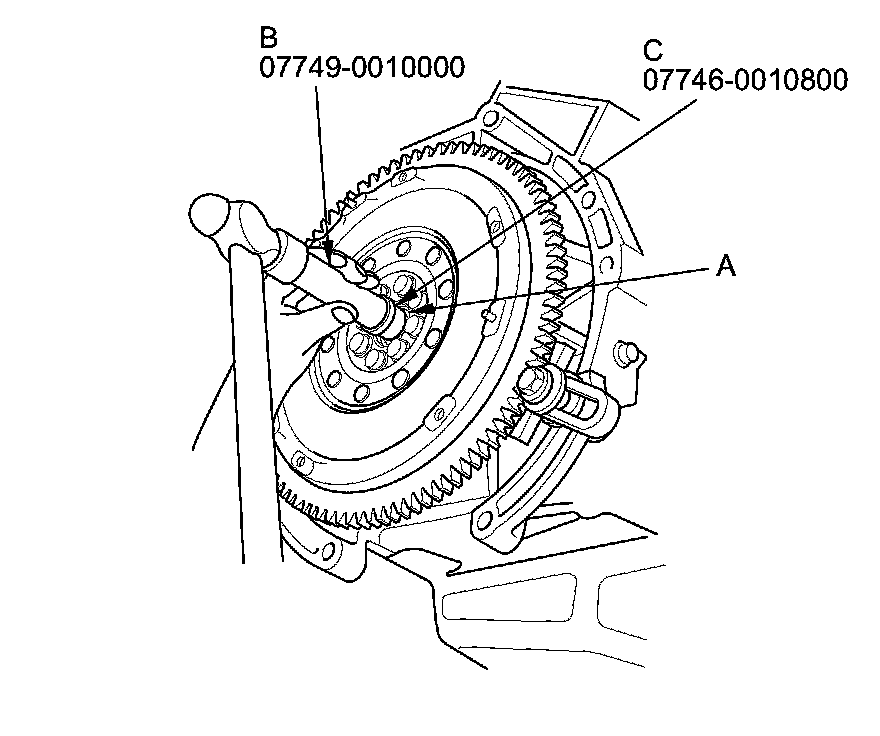 B
07749-0010000

C
07746-0010800

A