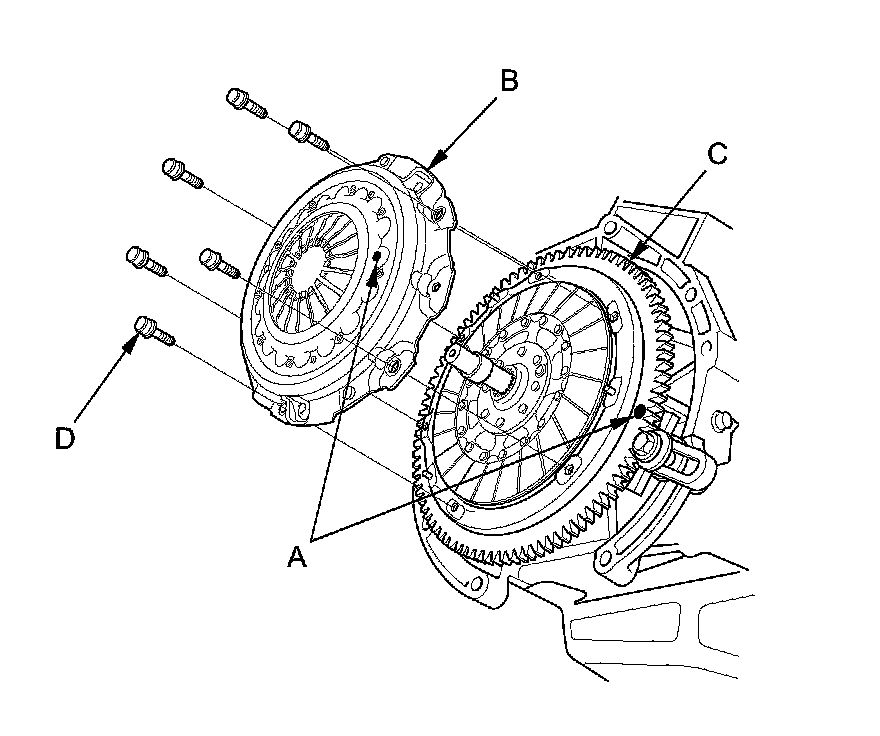 B
C
D
A