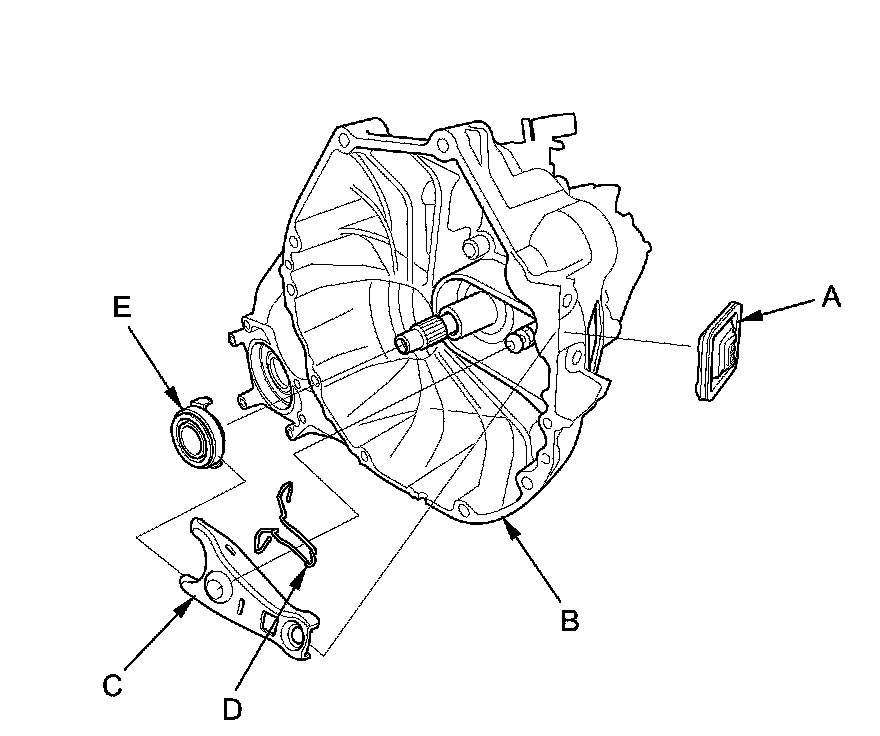 E

A

B

C

D