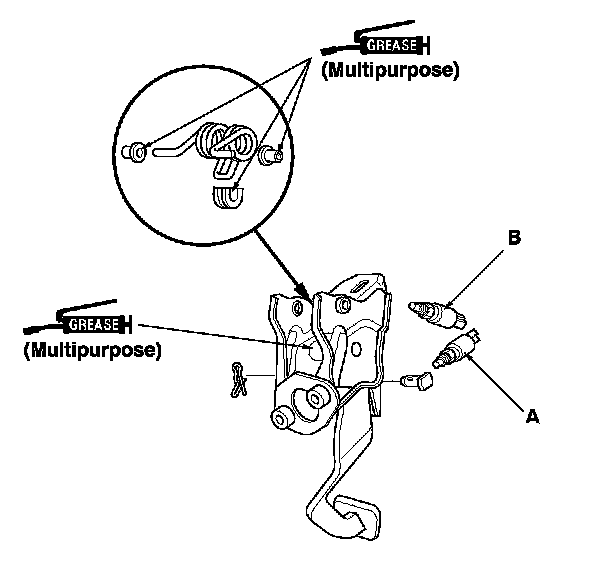 GREASE
(Multipurpose)

B

GREASE
(Multipurpose)

A