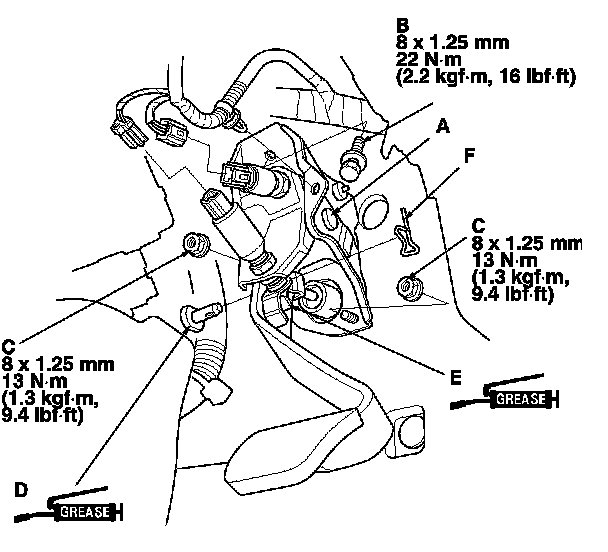 B
8 x 1.25 mm
22 N·m
(2.2 kgf·m, 16 lbf·ft)

A

F

C
8 x 1.25 mm
13 N·m
(1.3 kgf·m,
9.4 lbf·ft)

C
8 x 1.25 mm
13 N·m
(1.3 kgf·m,
9.4 lbf·ft)

E

GREASE

D

GREASE