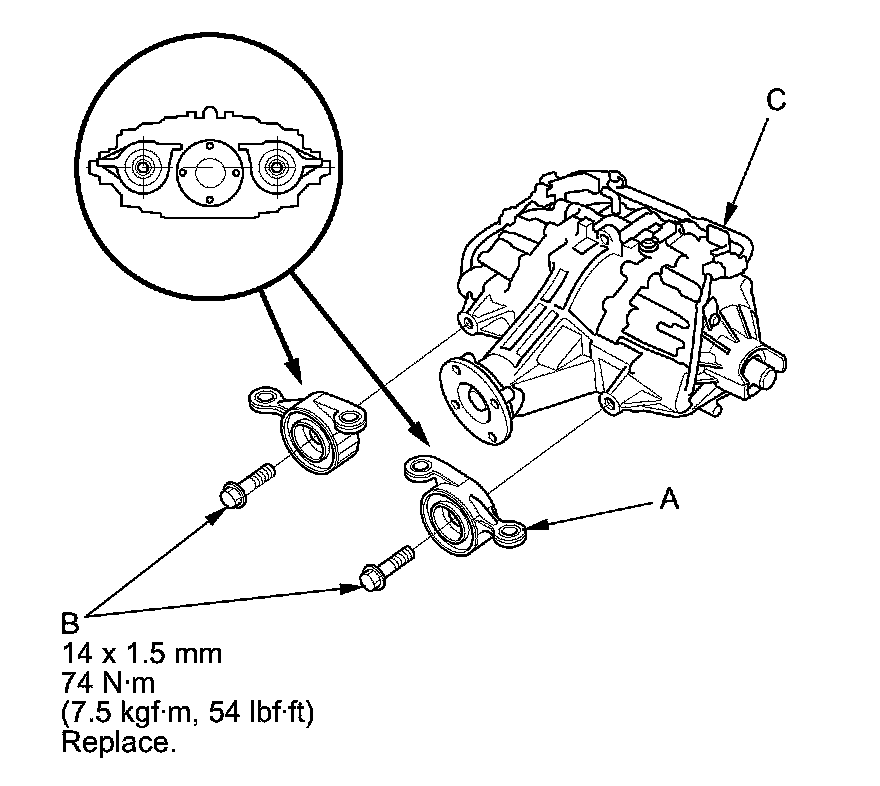 C

A

B
14 x 1.5 mm
74 N·m
(7.5 kgf·m, 54 lbf·ft)
Replace.