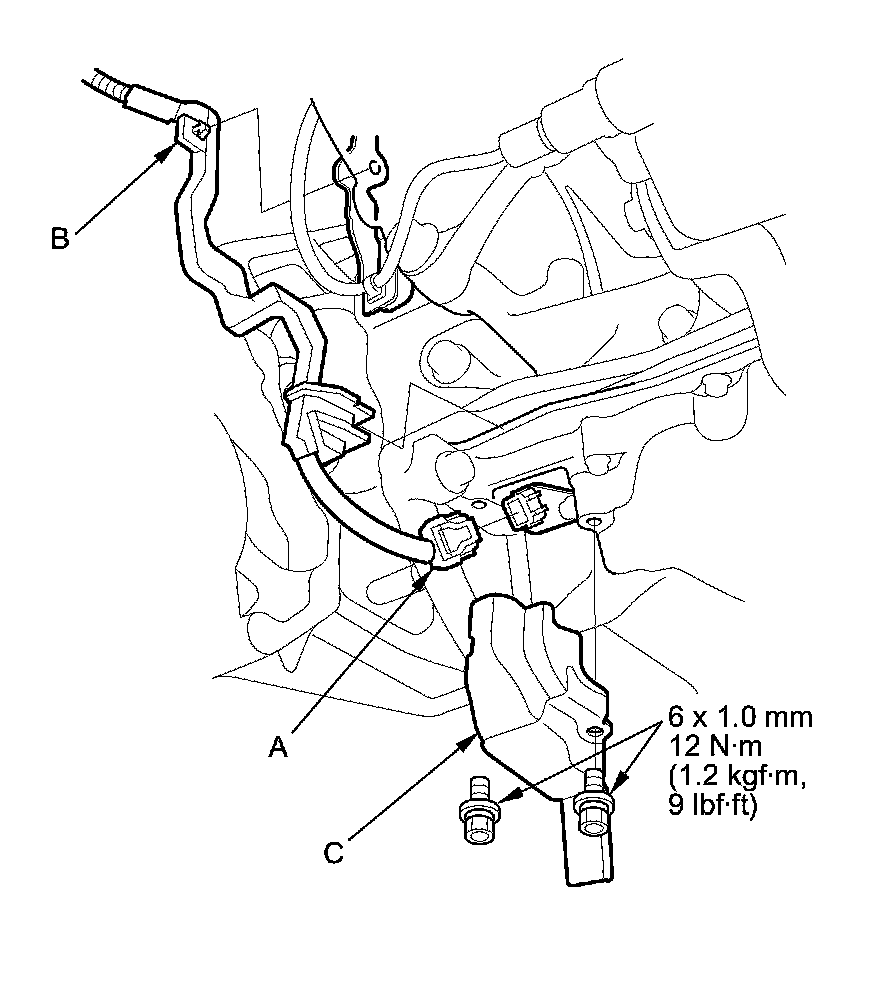 B

A

C

6 x 1.0 mm
12 N·m
(1.2 kgf·m,
9 lbf·ft)