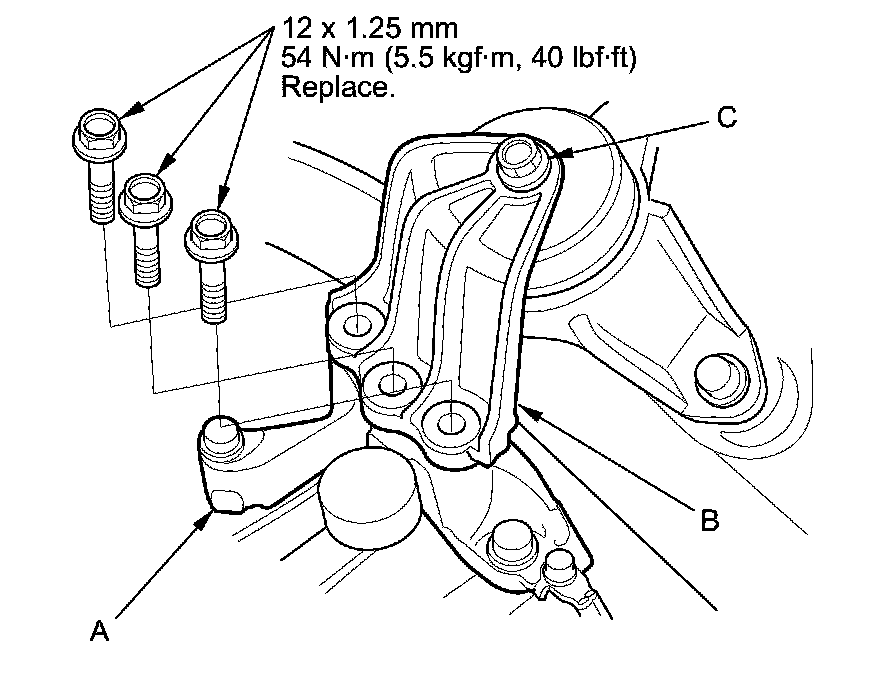 12 x 1.25 mm
54 N·m (5.5 kgf·m, 40 lbf·ft)
Replace.

C

B

A