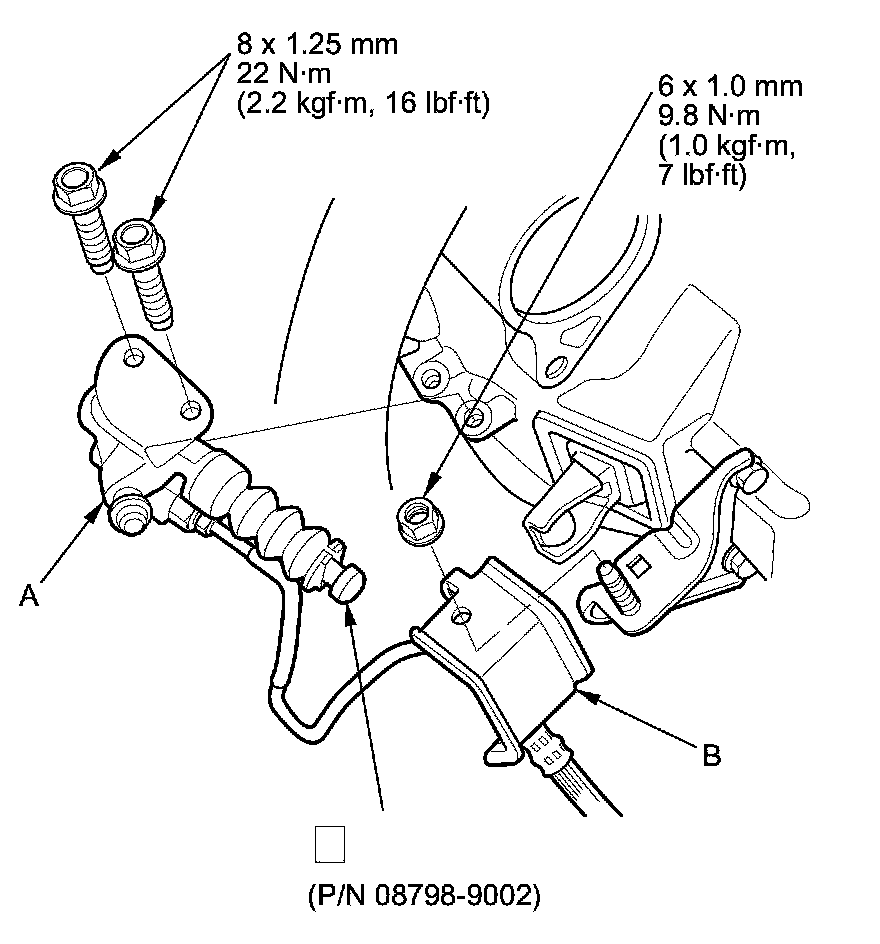 8 x 1.25 mm
22 N·m
(2.2 kgf·m, 16 lbf·ft)

6 x 1.0 mm
9.8 N·m
(1.0 kgf·m,
7 lbf·ft)

A

B

(P/N 08798-9002)