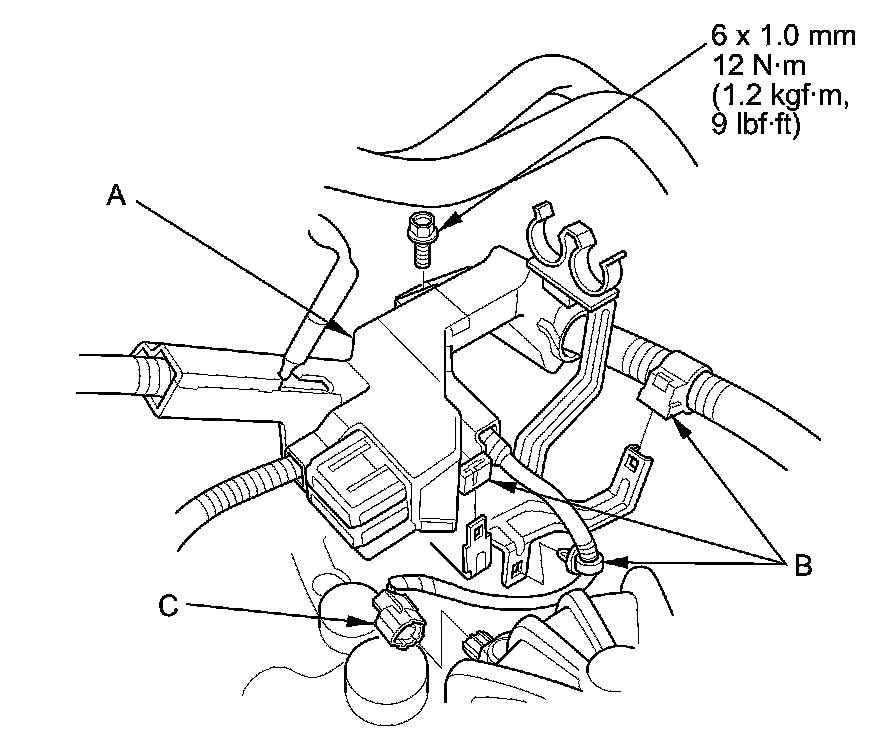 6 x 1.0 mm
12 N·m
(1.2 kgf·m,
9 lbf·ft)

A

B

C