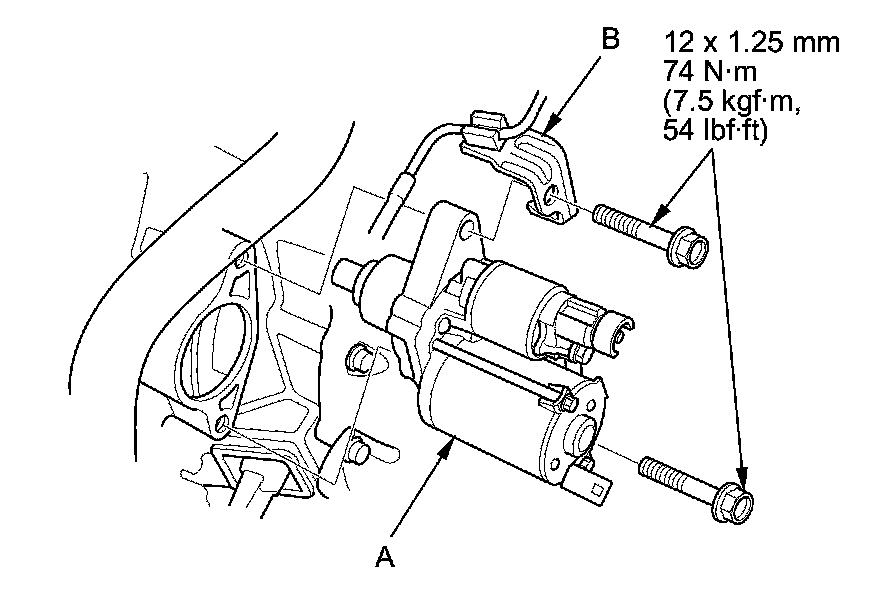 B

12 x 1.25 mm
74 N·m
(7.5 kgf·m,
54 lbf·ft)

A