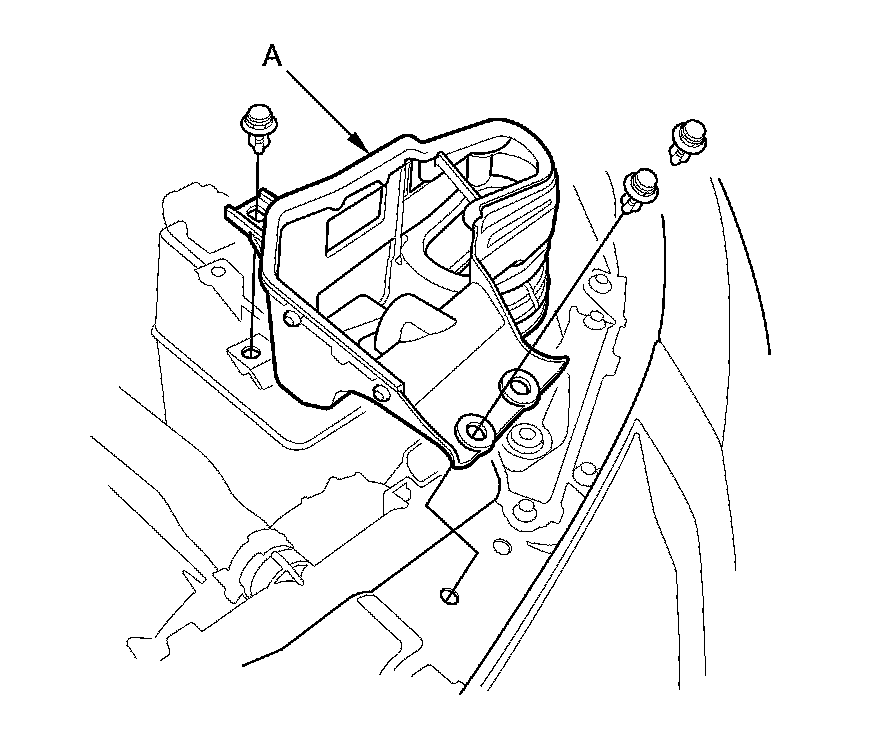 A