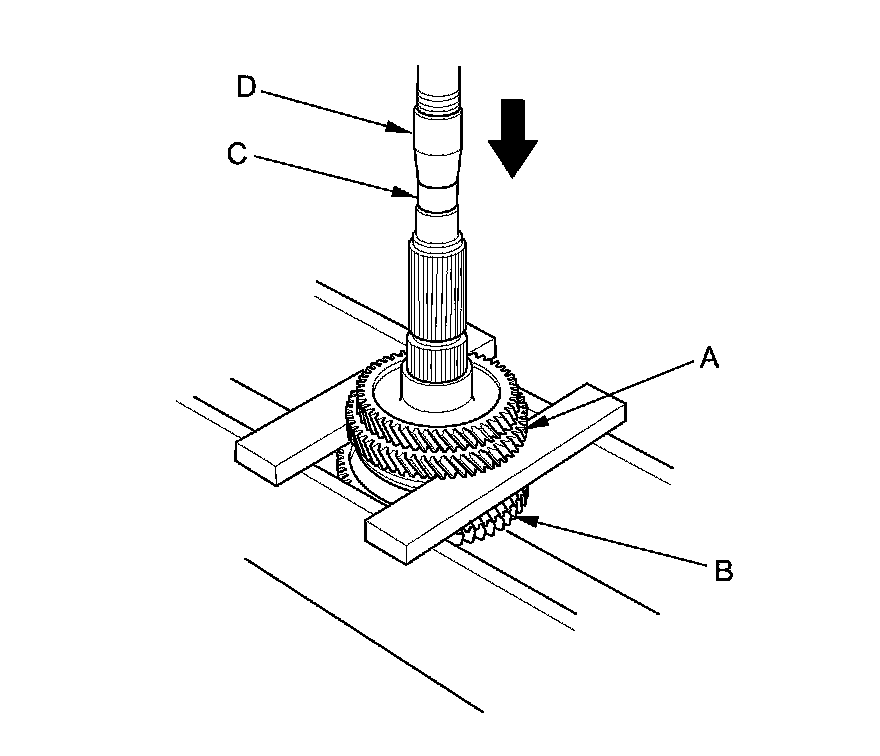 D
C
A
B