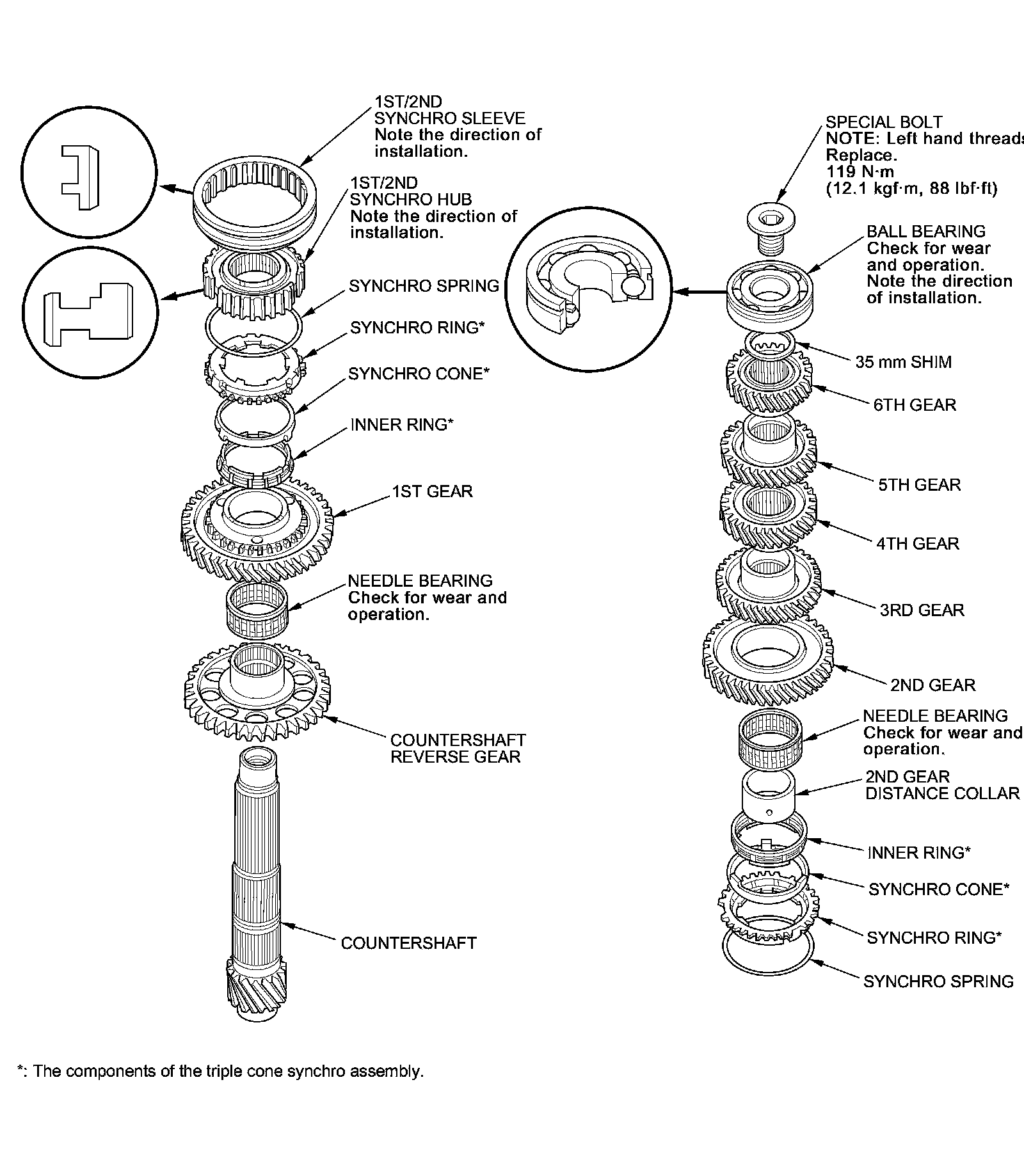 1ST/2ND SYNCHRO SLEEVE
Note the direction of installation.

1ST/2ND SYNCHRO HUB
Note the direction of installation.

SYNCHRO SPRING

SYNCHRO RING*

SYNCHRO CONE*

INNER RING*

1ST GEAR

NEEDLE BEARING
Check for wear and operation.

COUNTERSHAFT REVERSE GEAR

COUNTERSHAFT

SPECIAL BOLT
NOTE: Left hand threads
Replace.
119 N·m
(12.1 kgf·m, 88 lbf·ft)

BALL BEARING
Check for wear and operation.
Note the direction of installation.

35 mm SHIM

6TH GEAR

5TH GEAR

4TH GEAR

3RD GEAR

2ND GEAR

NEEDLE BEARING
Check for wear and operation.

2ND GEAR DISTANCE COLLAR

INNER RING*

SYNCHRO CONE*

SYNCHRO RING*

SYNCHRO SPRING

*: The components of the triple cone synchro assembly.