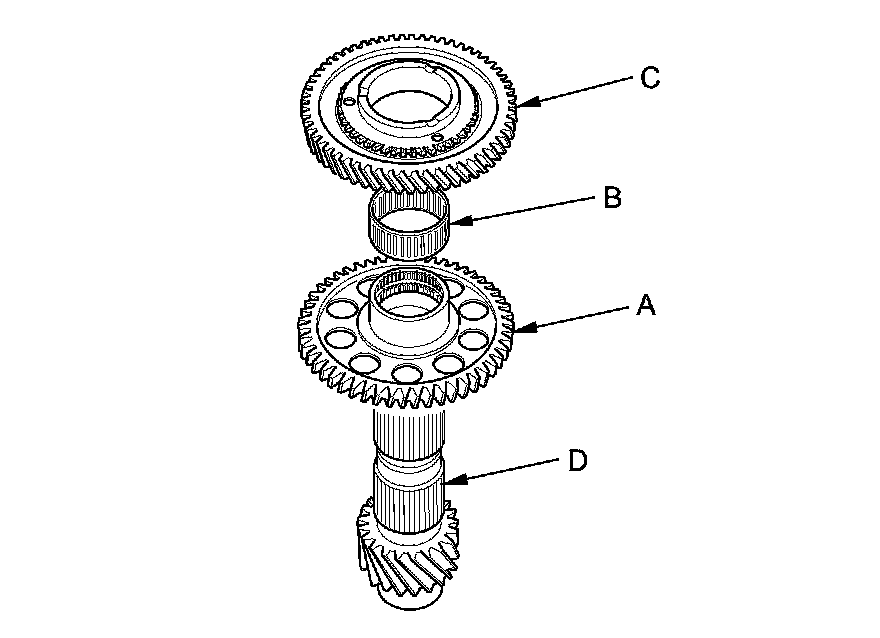 C
B
A
D