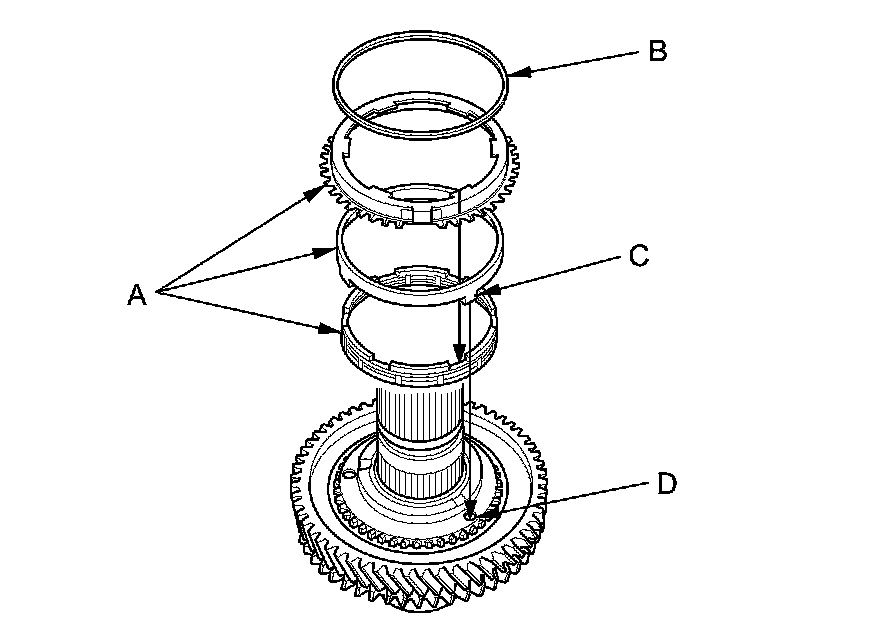 B
C
A
D