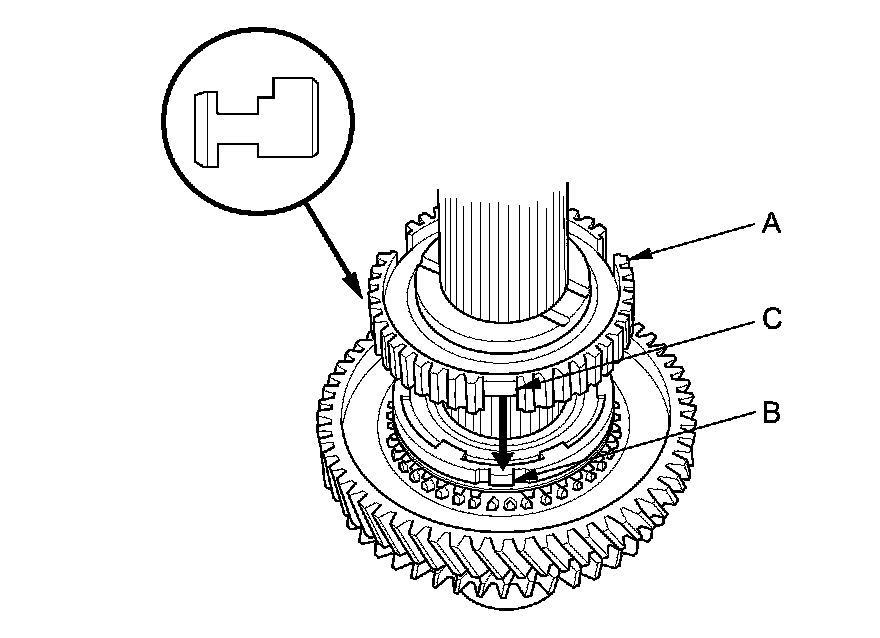 A
C
B