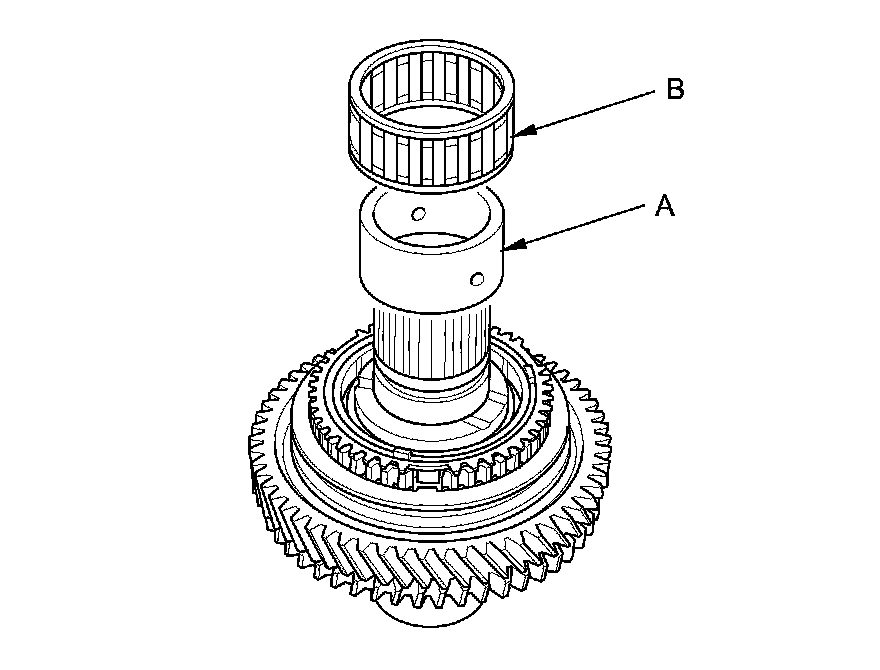 B

A