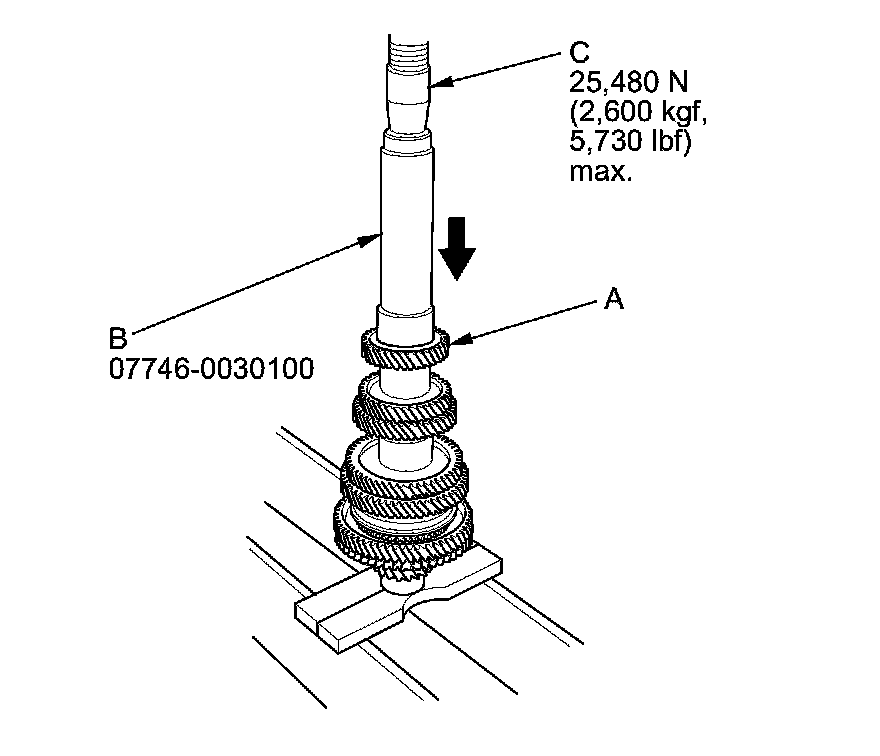 C
25,480 N
(2,600 kgf,
5,730 lbf)
max.

A

B
07746-0030100