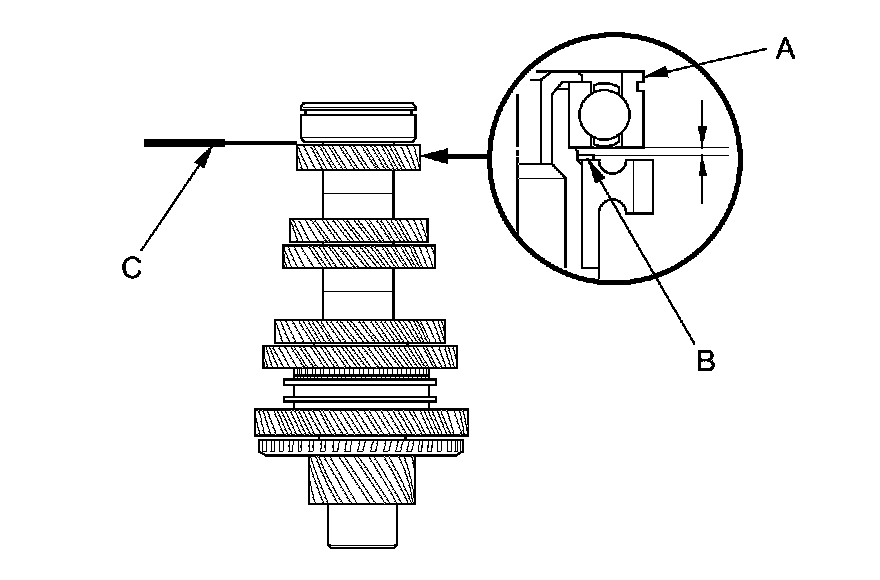 A
C
B