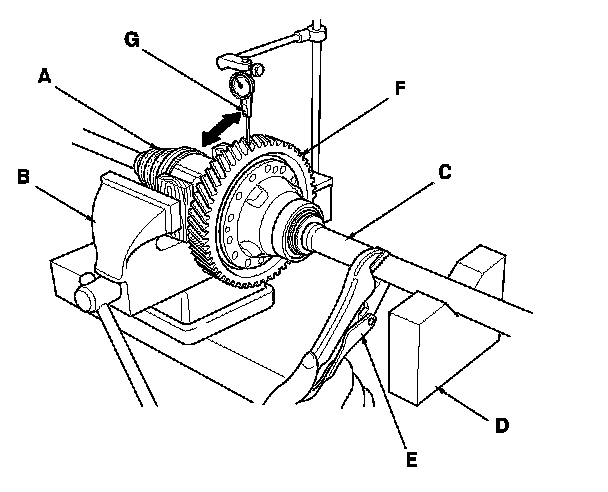 G
A
F
B
C
D
E