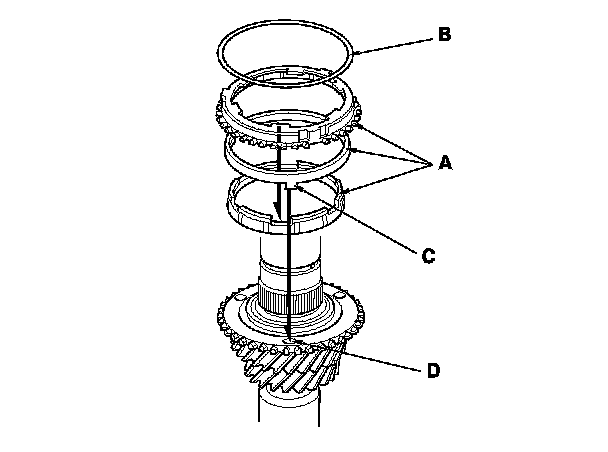 B

A

C

D