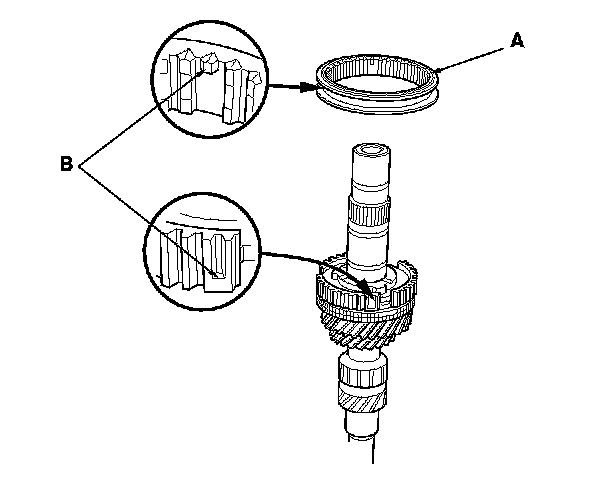 A

B