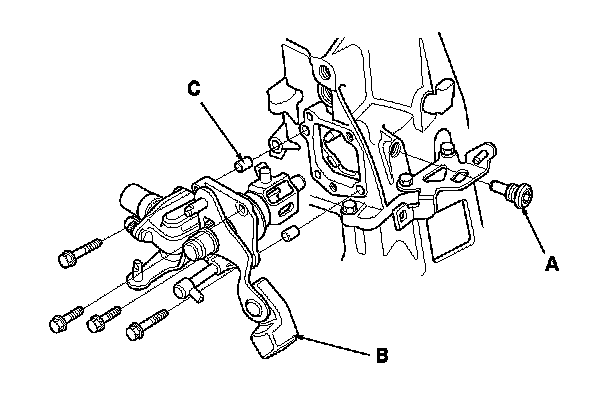 C

A

B