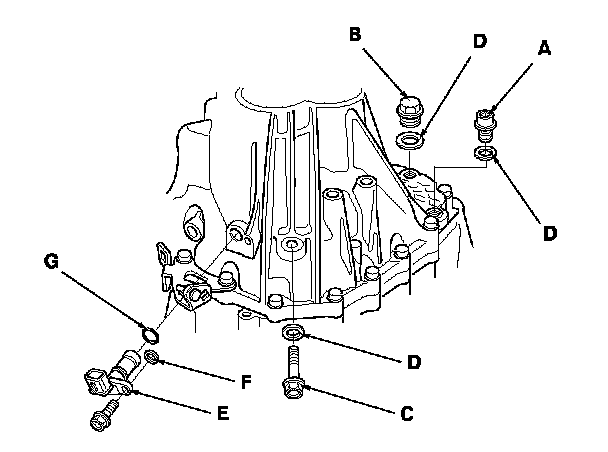 B
D
A
D
G
D
F
E
C